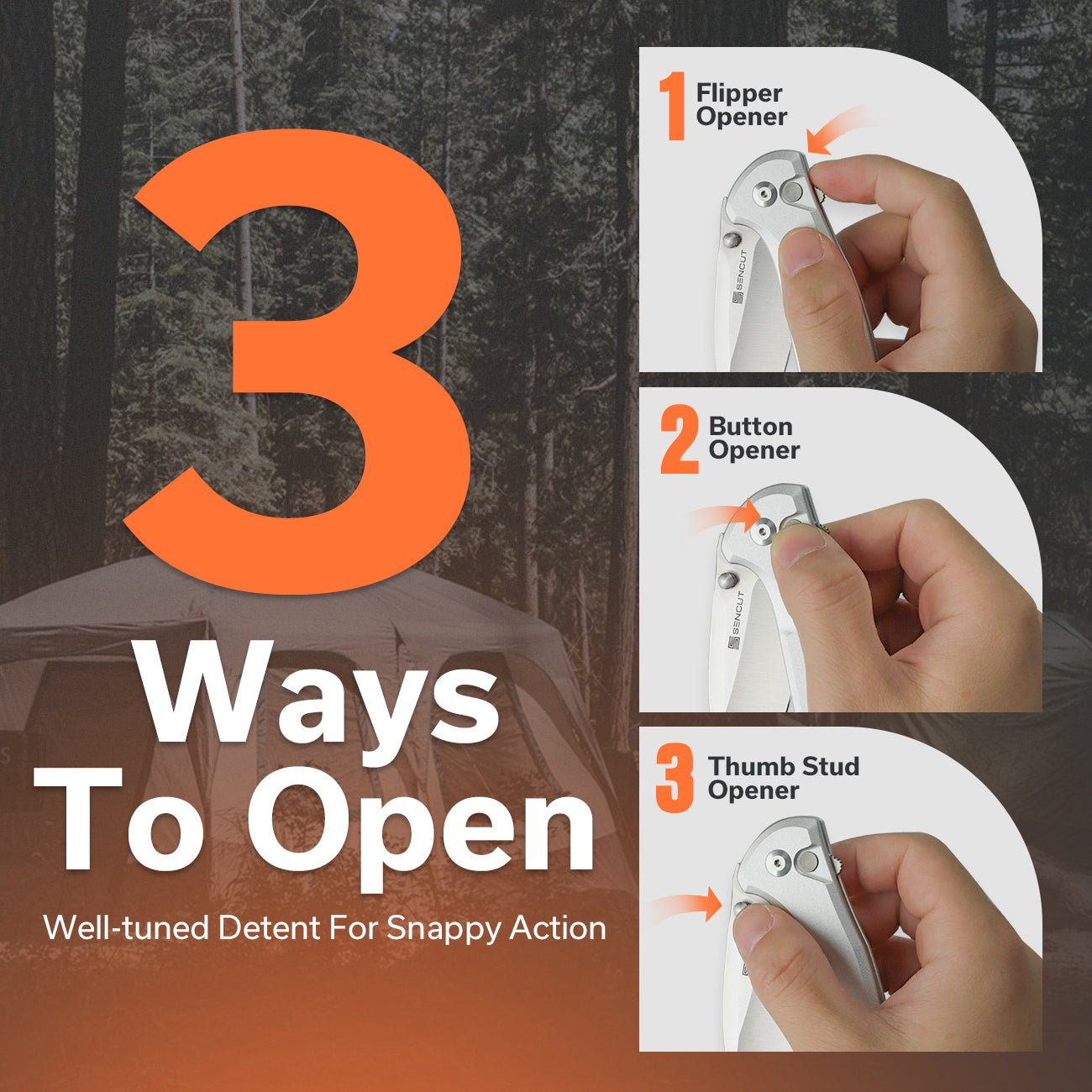 3 Ways To Open

Well-tuned Detent For Snappy Action

1 Flipper Opener

SENCUT

2 Button Opener

SENCUT

3 Thumb Stud Opener