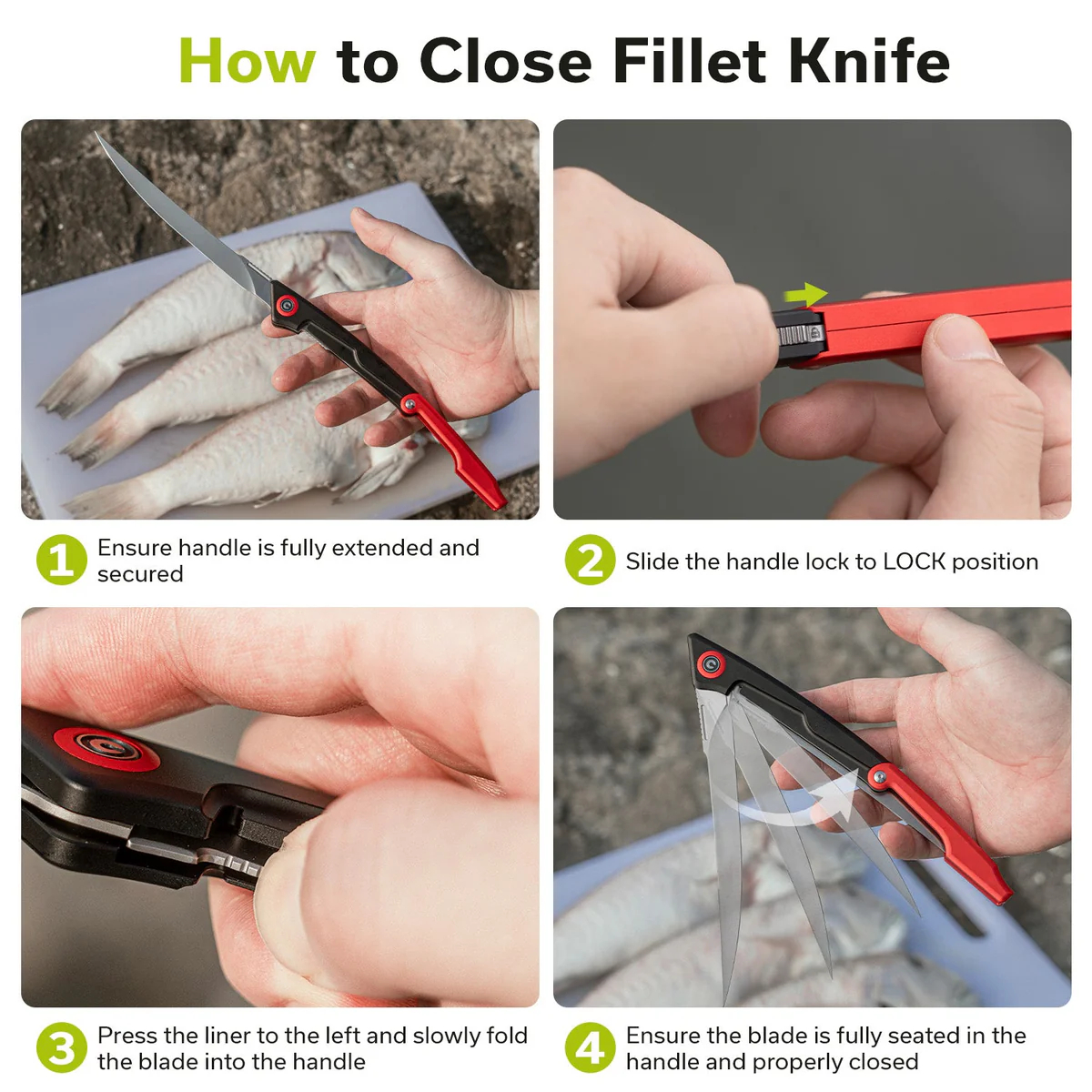 How to Close Fillet Knife

1 Ensure handle is fully extended and secured

2 Slide the handle lock to LOCK position

3 Press the liner to the left and slowly fold the blade into the handle

4 Ensure the blade is fully seated in the handle and properly closed