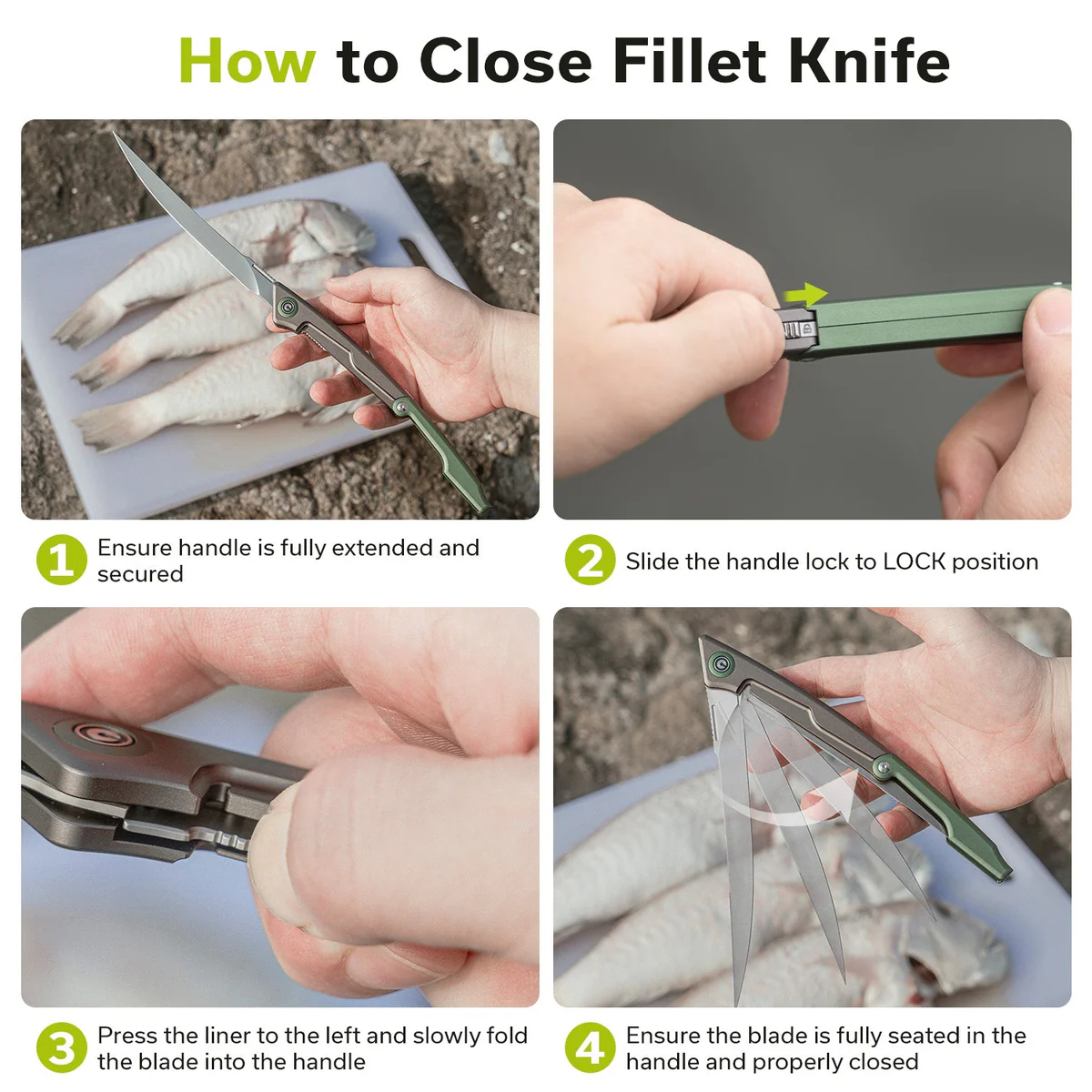 How to Close Fillet Knife

1 Ensure handle is fully extended and secured

2 Slide the handle lock to LOCK position

3 Press the liner to the left and slowly fold the blade into the handle

4 Ensure the blade is fully seated in the handle and properly closed